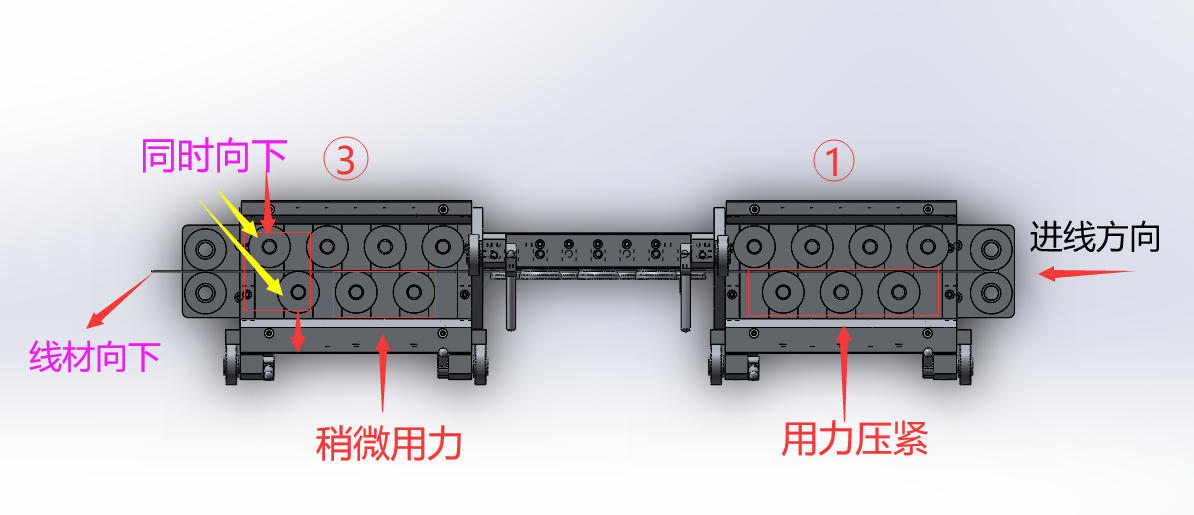 同时向下

③

①

进线方向

线材向下

稍微用力

用力压紧